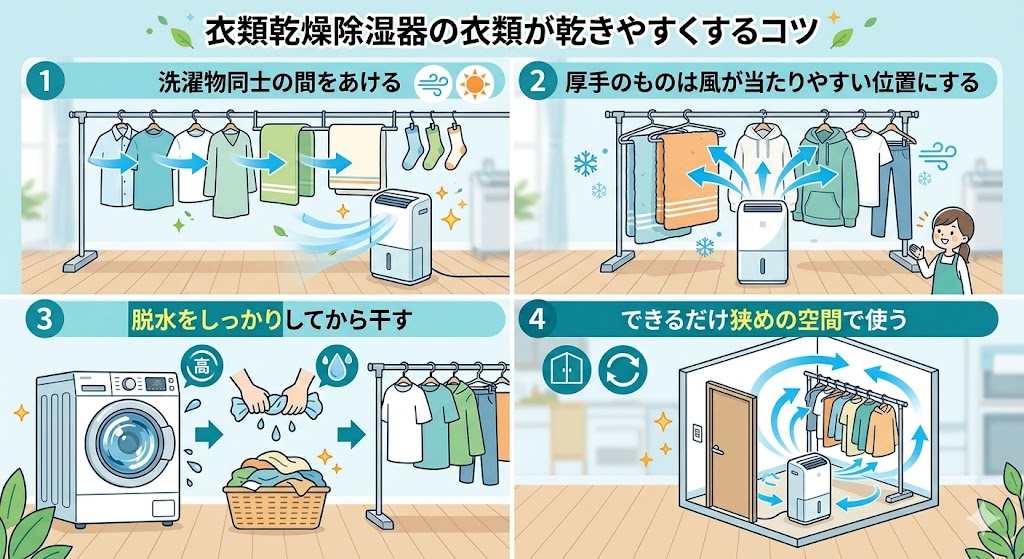 衣類乾燥除湿器の衣類が乾きやすくするコツ

1 洗濯物同士の間をあける

2 厚手のものは風が当たりやすい位置にする

3 脱水をしっかりしてから干す

高

4 できるだけ狭めの空間で使う