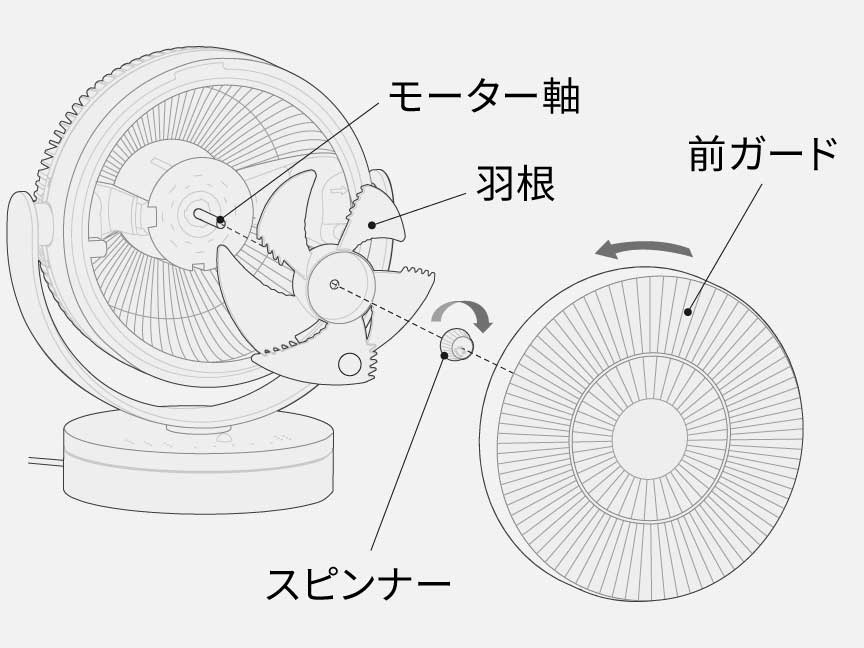 モーター軸

羽根

前ガード

スピンナー